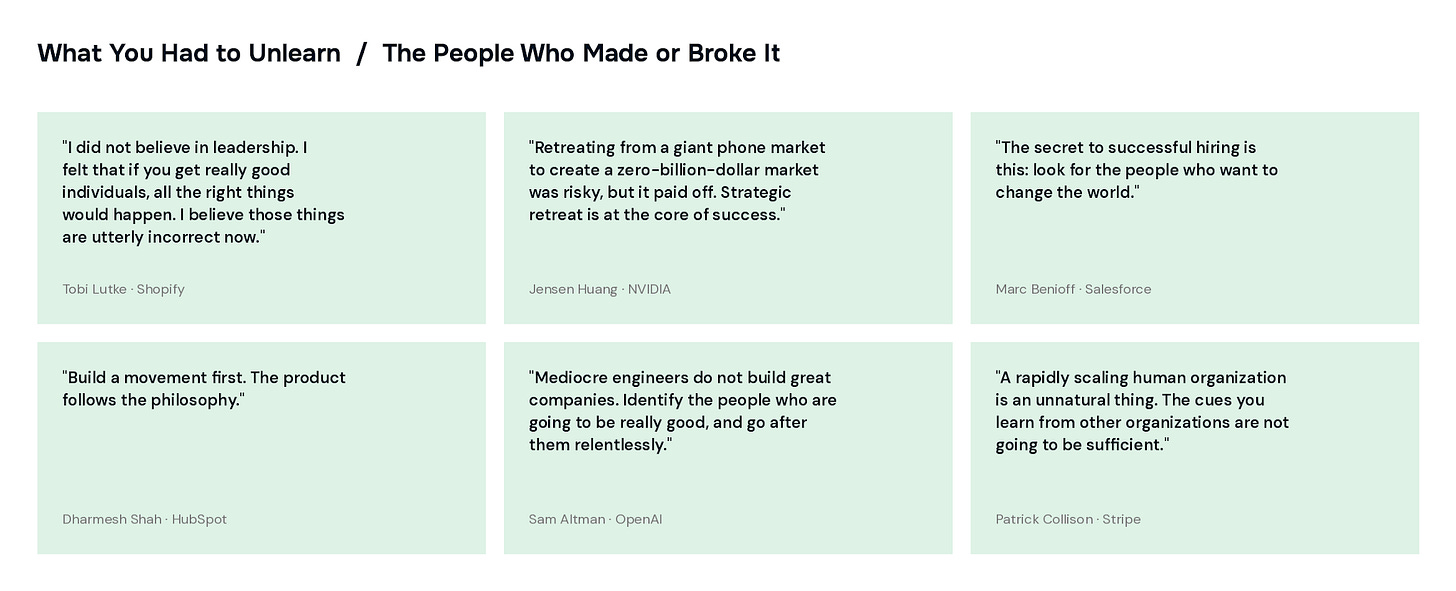 What You Had to Unlearn / The People Who Made or Broke It

"I did not believe in leadership. I felt that if you get really good individuals, all the right things would happen. I believe those things are utterly incorrect now."

Tobi Lutke · Shopify

"Retreating from a giant phone market to create a zero-billion-dollar market was risky, but it paid off. Strategic retreat is at the core of success."

Jensen Huang · NVIDIA

"The secret to successful hiring is this: look for the people who want to change the world."

Marc Benioff · Salesforce

"Build a movement first. The product follows the philosophy."

Dharmesh Shah · HubSpot

"Mediocre engineers do not build great companies. Identify the people who are going to be really good, and go after them relentlessly."

Sam Altman · OpenAI

"A rapidly scaling human organization is an unnatural thing. The cues you learn from other organizations are not going to be sufficient."

Patrick Collison · Stripe